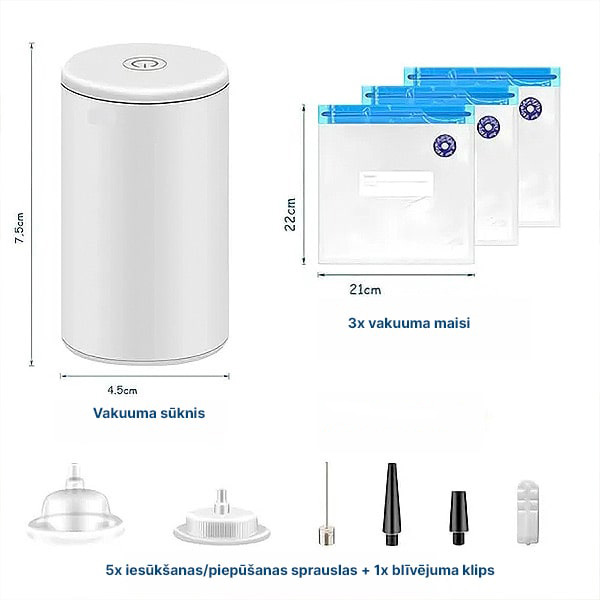 7.5cm

4.5cm

Vakuuma sūknis

22cm

21cm

3x vakuuma maisi

5x iesūkšanas/piepūšanas sprauslas + 1x blīvējuma klips